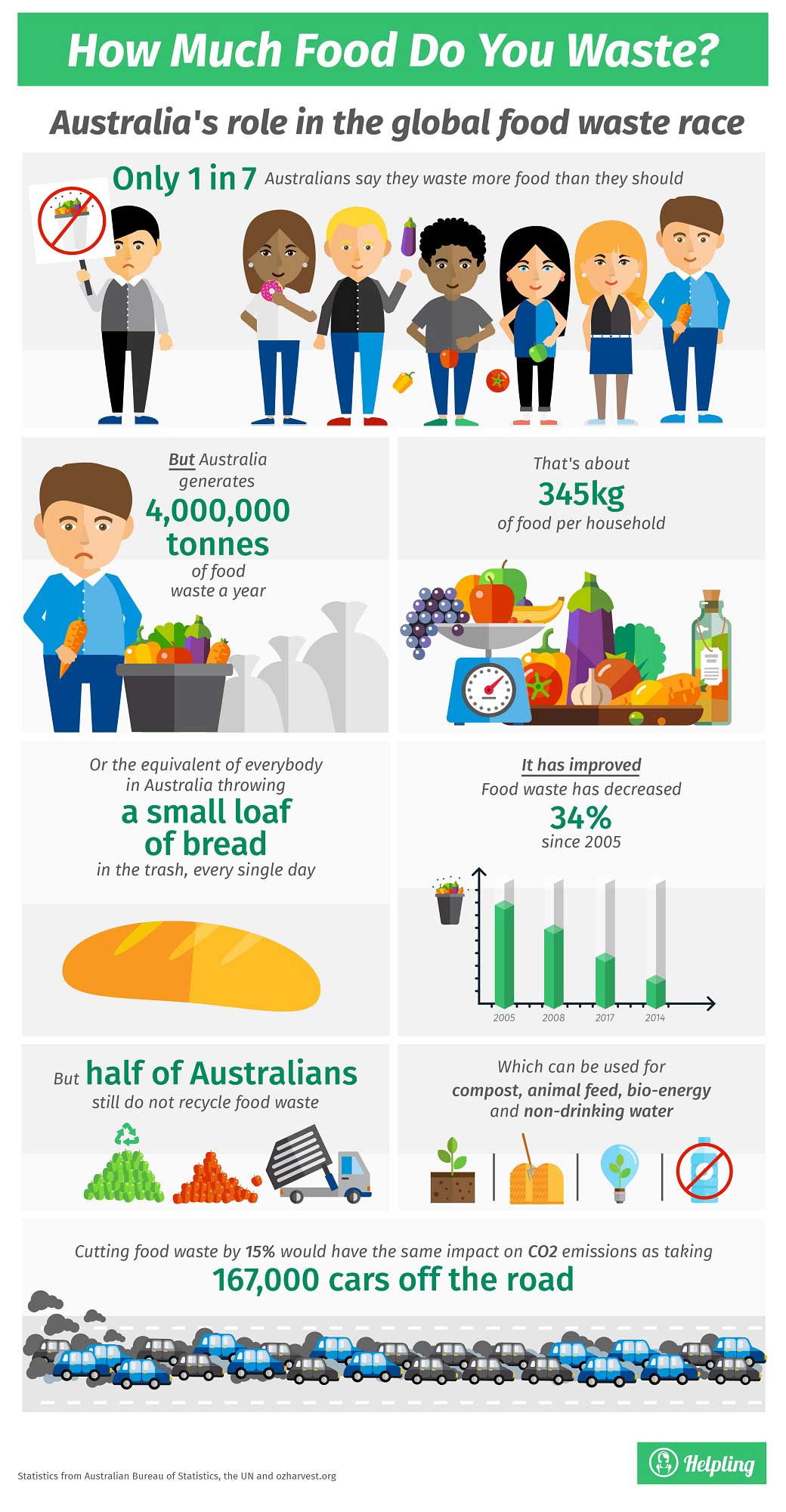 How Much Food Do You Waste?

Australia's role in the global food waste race

Only 1 in 7 Australians say they waste more food than they should

But Australia generates 4,000,000 tonnes of food waste a year

That's about 345kg of food per household

Or the equivalent of everybody in Australia throwing a small loaf of bread in the trash, every single day

It has improved
Food waste has decreased 34% since 2005

2005 2008 2017 2014

But half of Australians still do not recycle food waste

Which can be used for compost, animal feed, bio-energy and non-drinking water

Cutting food waste by 15% would have the same impact on CO2 emissions as taking 167,000 cars off the road

Statistics from Australian Bureau of Statistics, the UN and ozharvest.org

Helpling